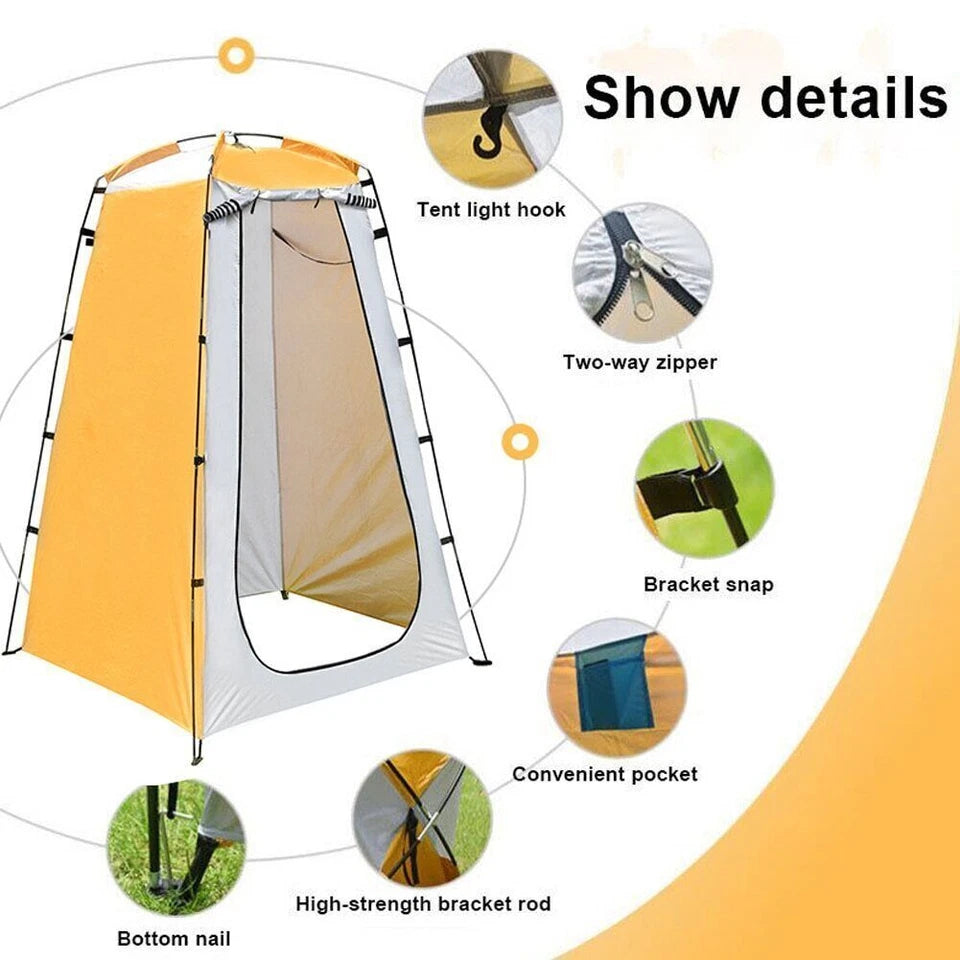 Show details

Tent light hook

Two-way zipper

Bracket snap

Convenient pocket

High-strength bracket rod

Bottom nail