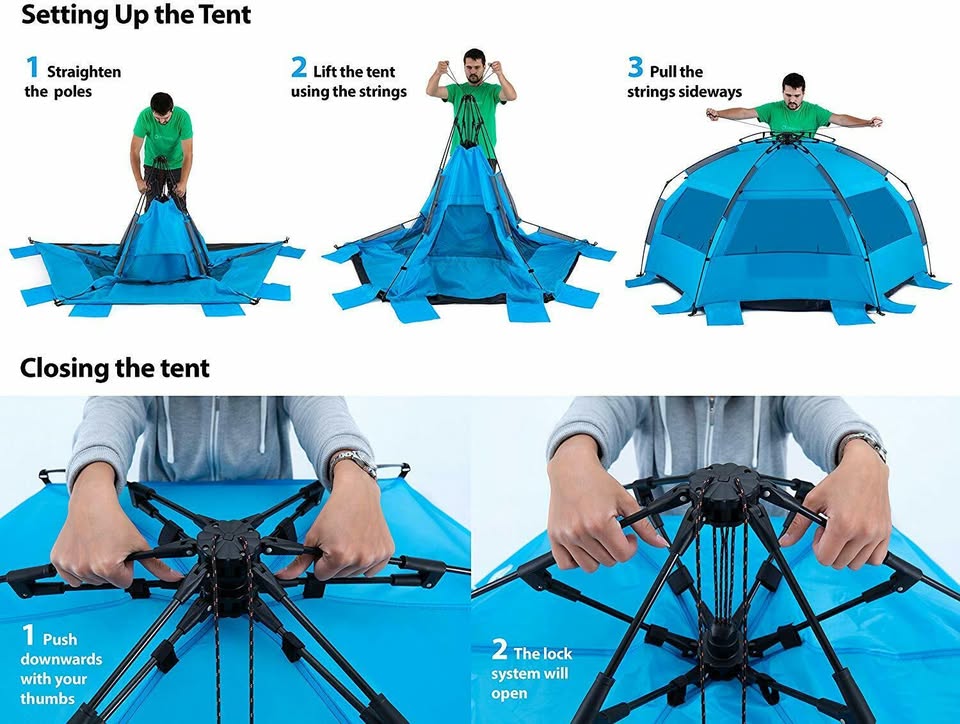 Setting Up the Tent

1 Straighten the poles

2 Lift the tent using the strings

3 Pull the strings sideways

Closing the tent

1 Push downwards with your thumbs

2 The lock system will open