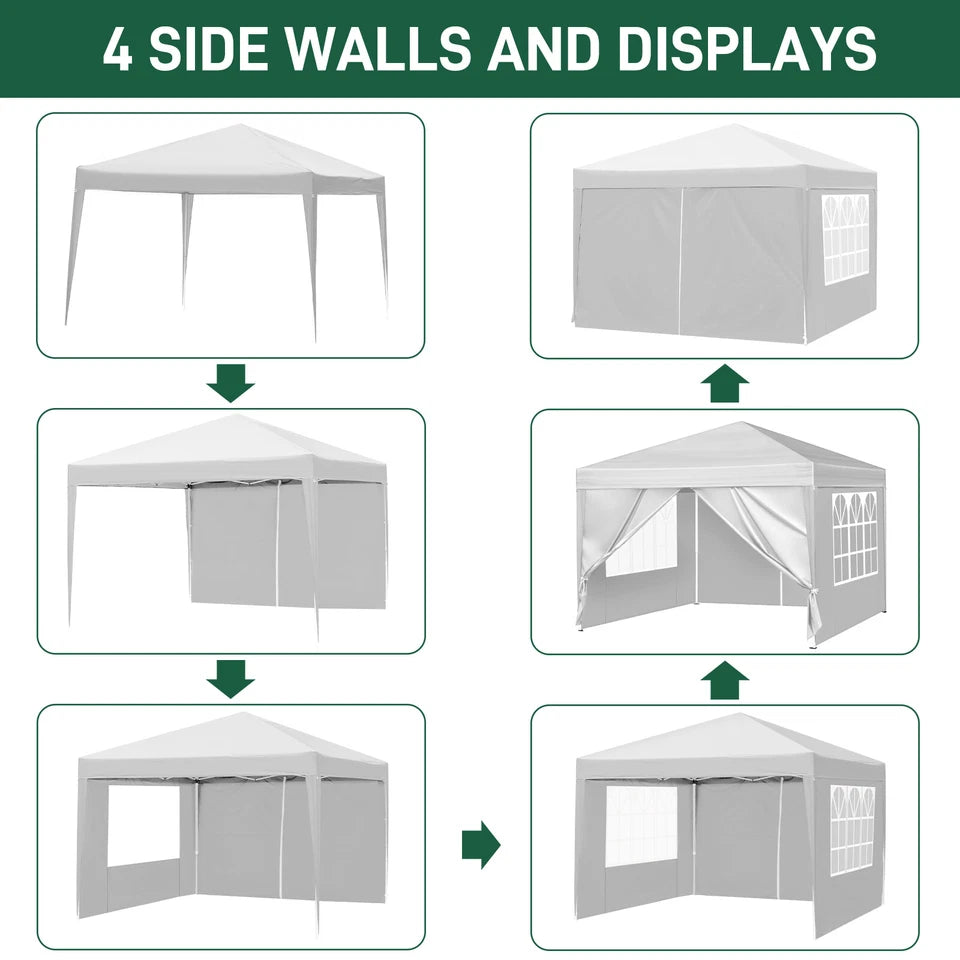 4 SIDE WALLS AND DISPLAYS